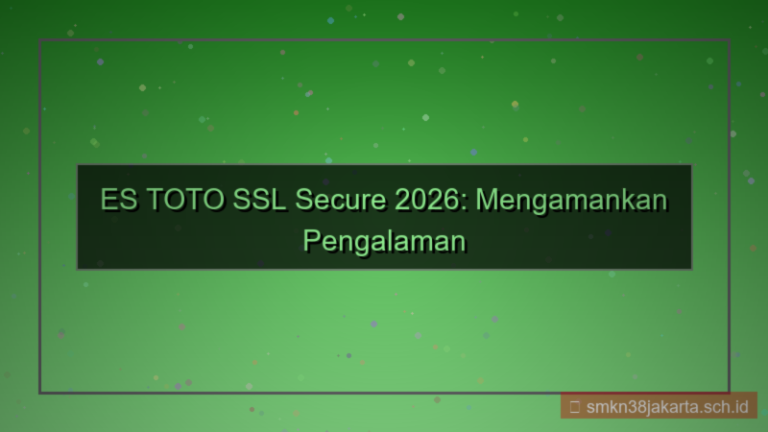 ES TOTO SSL Secure 2026: Mengamankan Pengalaman

smkn38jakarta.sch.id