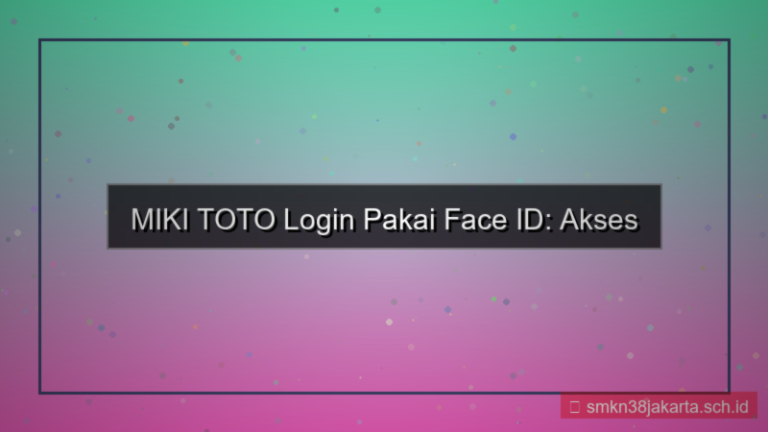 MIKI TOTO Login Pakai Face ID: Akses

smkn38jakarta.sch.id