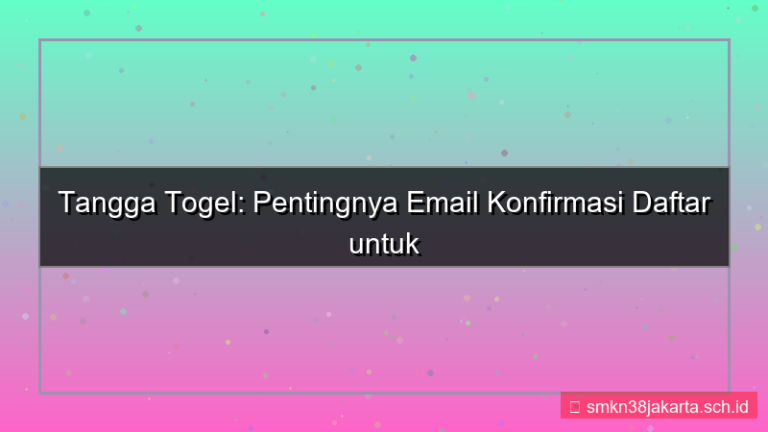 Tangga Togel: Pentingnya Email Konfirmasi Daftar untuk

smkn38jakarta.sch.id