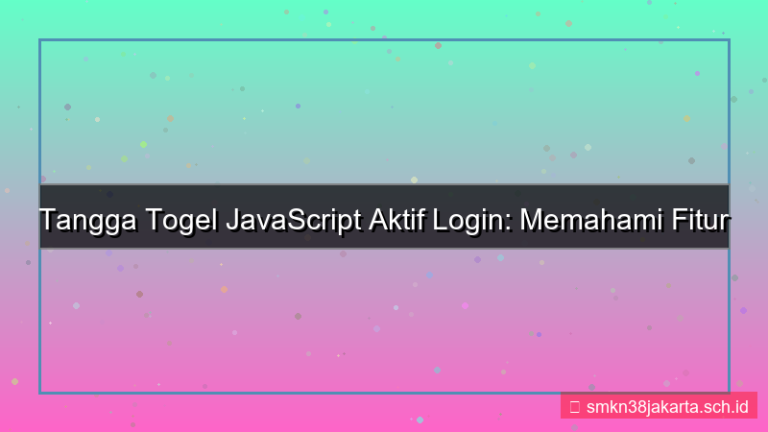 Tangga Togel JavaScript Aktif Login: Memahami Fitur

smkn38jakarta.sch.id