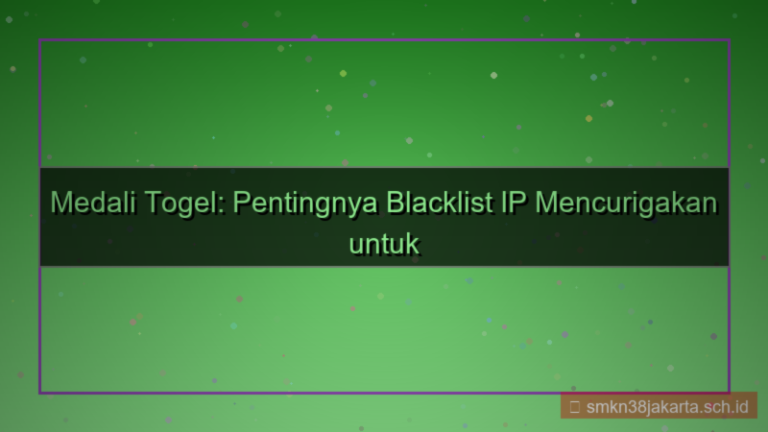 Medali Togel: Pentingnya Blacklist IP Mencurigakan untuk

smkn38jakarta.sch.id