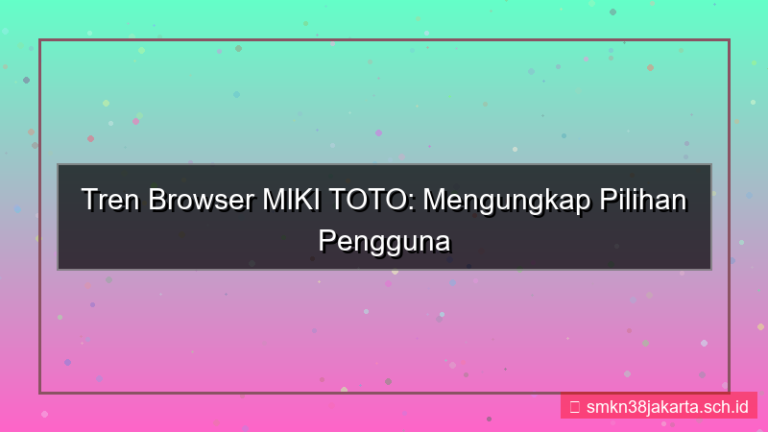 Tren Browser MIKI TOTO: Mengungkap Pilihan Pengguna

smkn38jakarta.sch.id