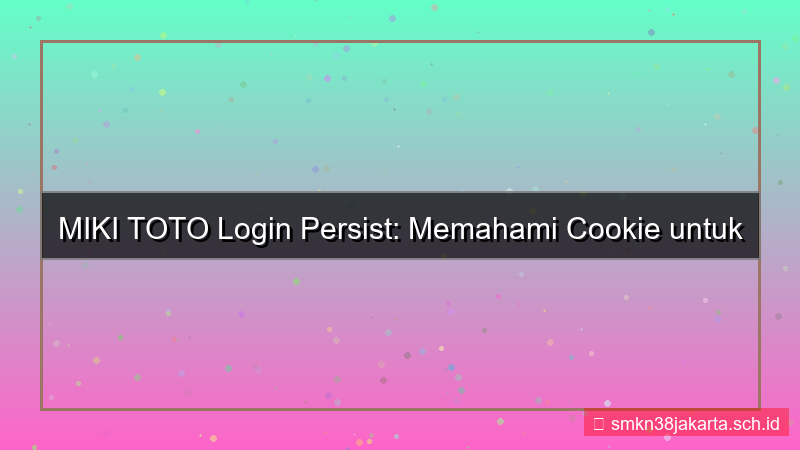 MIKI TOTO Login Persist: Memahami Cookie untuk

smkn38jakarta.sch.id