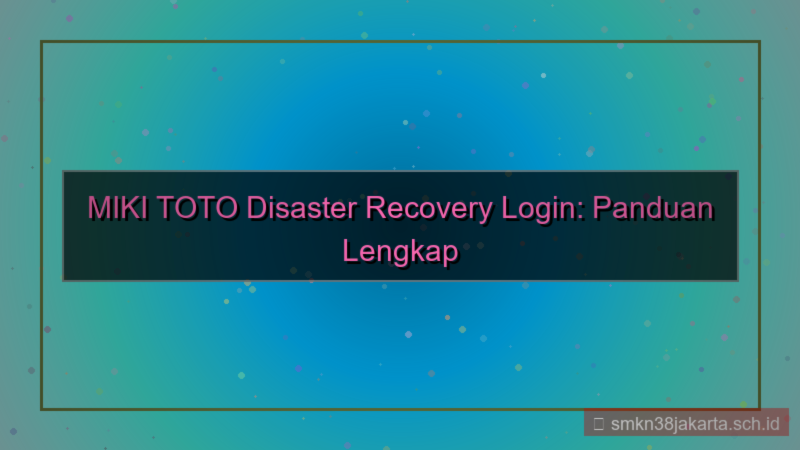 MIKI TOTO Disaster Recovery Login: Panduan Lengkap

smkn38jakarta.sch.id