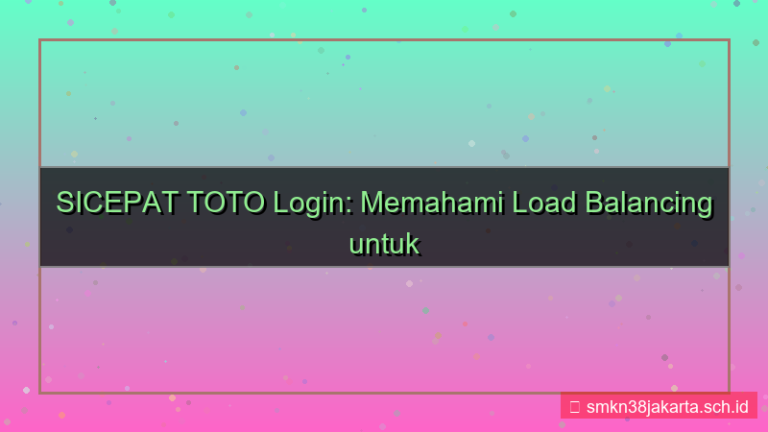 SICEPAT TOTO Login: Memahami Load Balancing untuk

smkn38jakarta.sch.id