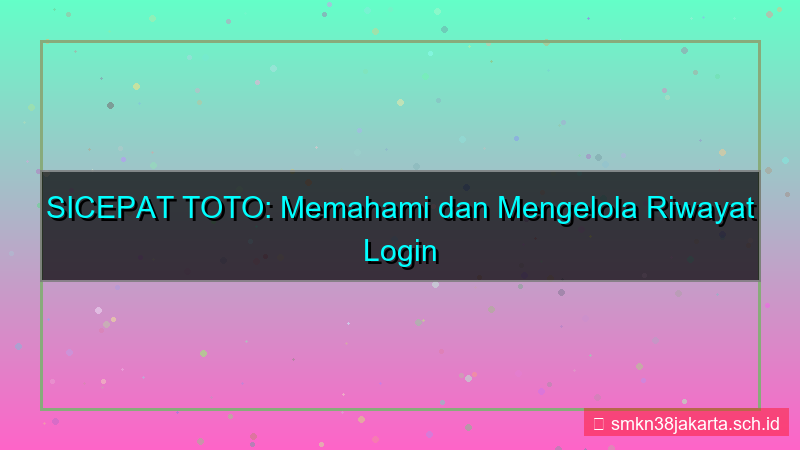 SICEPAT TOTO: Memahami dan Mengelola Riwayat Login

smkn38jakarta.sch.id